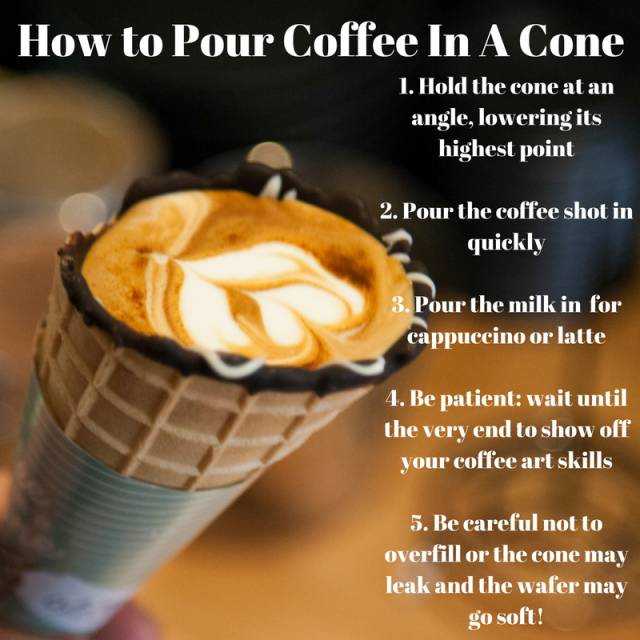 How to Pour Coffee In A Cone

1. Hold the cone at an angle, lowering its highest point

2. Pour the coffee shot in quickly

3. Pour the milk in for cappuccino or latte

4. Be patient: wait until the very end to show off your coffee art skills

5. Be careful not to overfill or the cone may leak and the wafer may go soft!